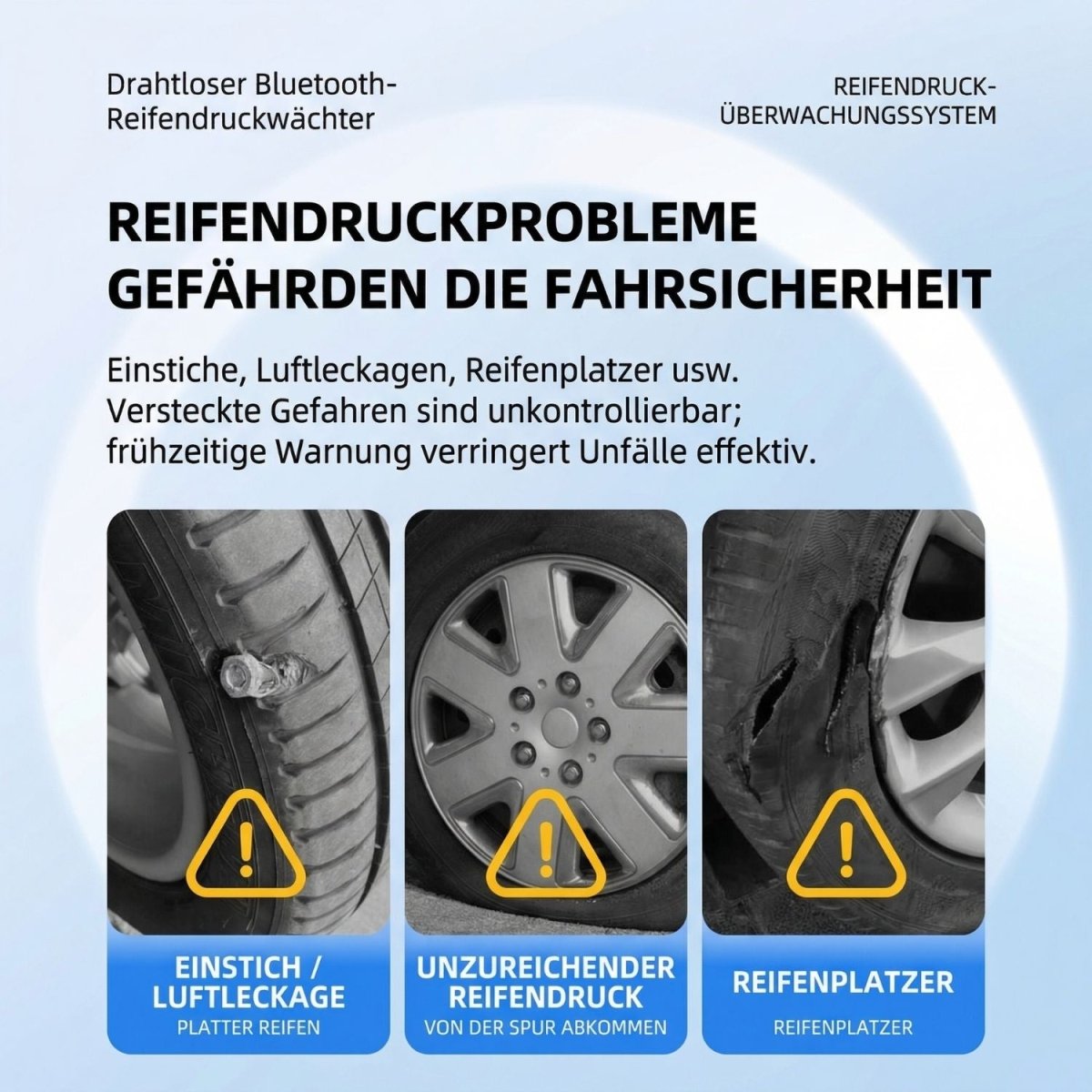 Drahtloser Bluetooth-Reifendruckwächter

REIFENDRUCK-ÜBERWACHUNGSSYSTEM

REIFENDRUCKPROBLEME GEFÄHRDEN DIE FAHRSICHERHEIT

Einstiche, Luftleckagen, Reifenplatzer usw. Versteckte Gefahren sind unkontrollierbar; frühzeitige Warnung verringert Unfälle effektiv.

EINSTICH / LUFTLECKAGE
PLATTER REIFEN

UNZUREICHENDER REIFENDRUCK
VON DER SPUR ABKOMMEN

REIFENPLATZER
REIFENPLATZER